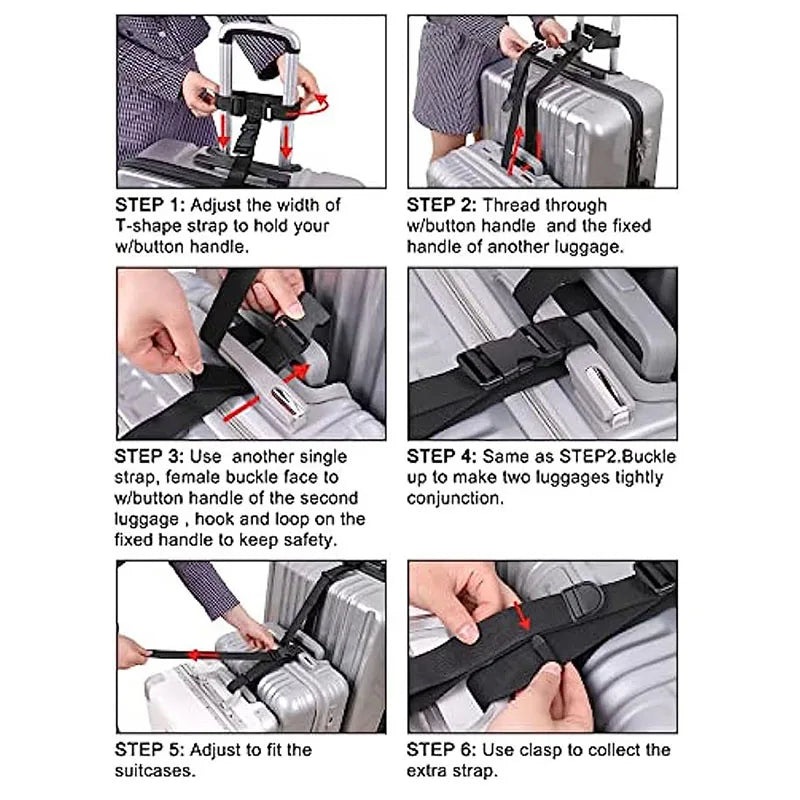 STEP 1: Adjust the width of T-shape strap to hold your w/button handle.

STEP 2: Thread through w/button handle  and the fixed handle of another luggage.

STEP 3: Use  another single strap, female buckle face to w/button handle of the second luggage , hook and loop on the fixed handle to keep safety.

STEP 4: Same as STEP2.Buckle up to make two luggages tightly conjunction.

STEP 5: Adjust to fit the suitcases.

STEP 6: Use clasp to collect the extra strap.